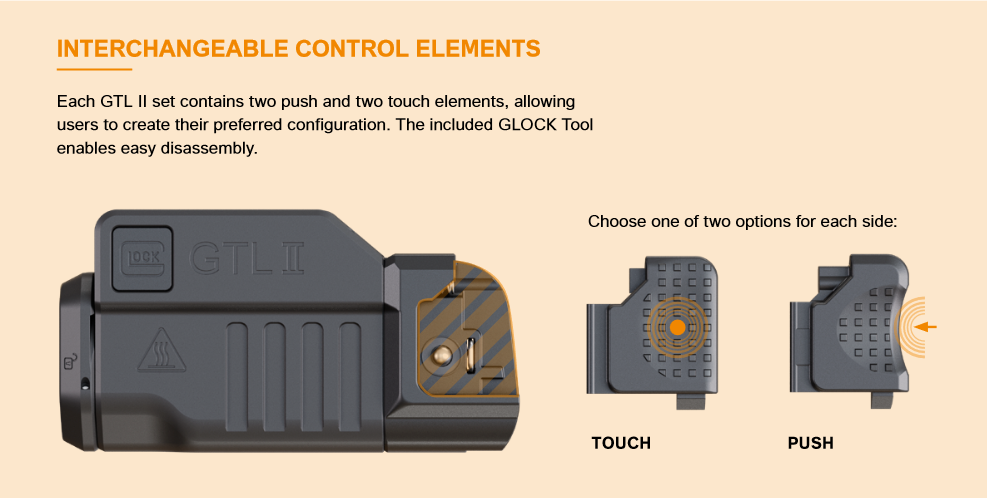 INTERCHANGEABLE CONTROL ELEMENTS

Each GTL II set contains two push and two touch elements, allowing users to create their preferred configuration. The included GLOCK Tool enables easy disassembly.

GLOCK GTL II

Choose one of two options for each side:

TOUCH

PUSH