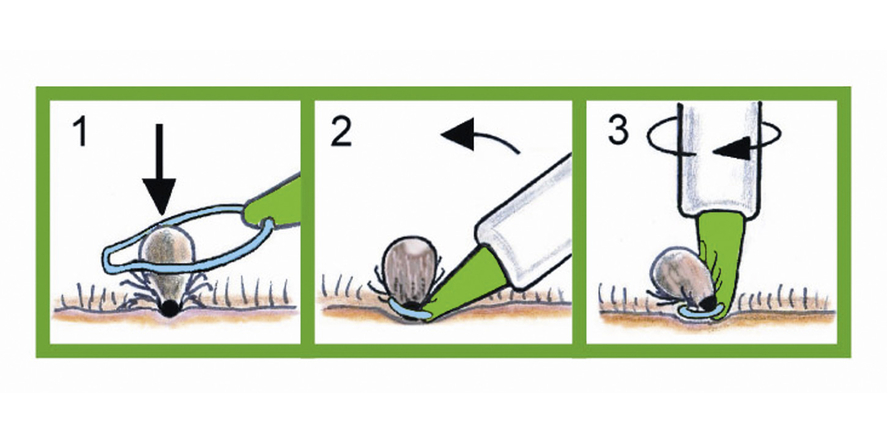 1

2

3